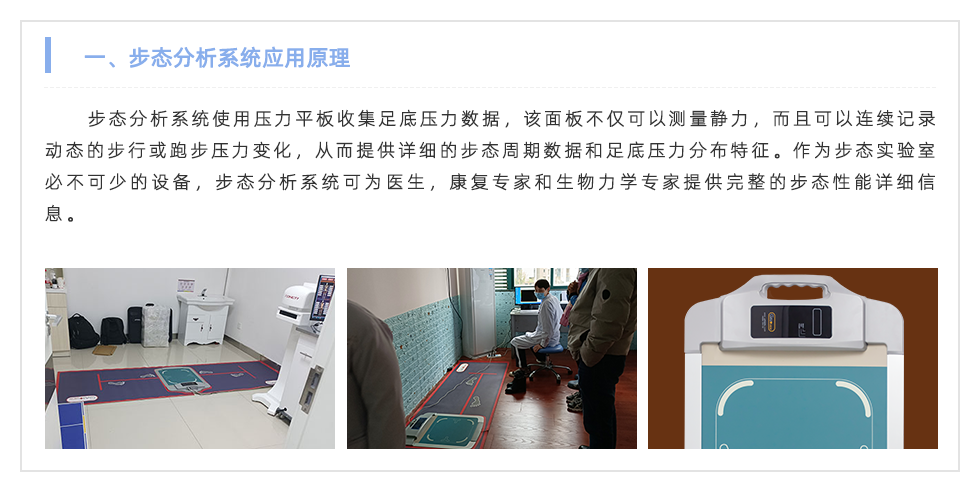 一、步态分析系统应用原理

步态分析系统使用压力平板收集足底压力数据，该面板不仅可以测量静力，而且可以连续记录动态的步行或跑步压力变化，从而提供详细的步态周期数据和足底压力分布特征。作为步态实验室必不可少的设备，步态分析系统可为医生，康复专家和生物力学专家提供完整的步态性能详细信息。